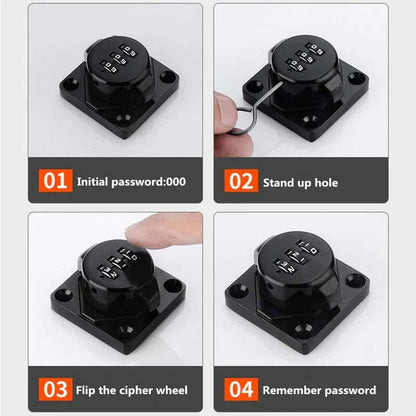 01 Initial password:000

02 Stand up hole

03 Flip the cipher wheel

04 Remember password